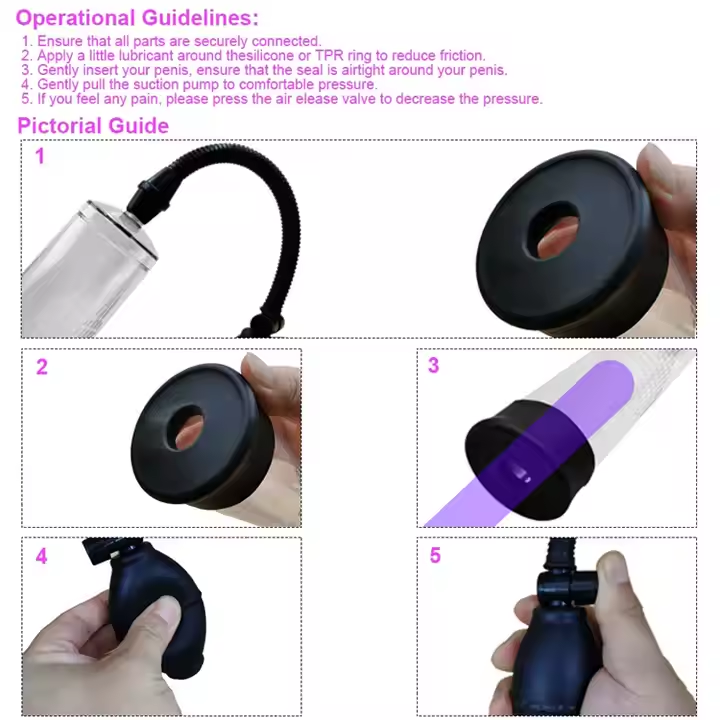 Operational Guidelines:

1. Ensure that all parts are securely connected.
2. Apply a little lubricant around thesilicone or TPR ring to reduce friction.
3. Gently insert your penis, ensure that the seal is airtight around your penis.
4. Gently pull the suction pump to comfortable pressure.
5. If you feel any pain, please press the air elease valve to decrease the pressure.

Pictorial Guide

1

2

3

4

5